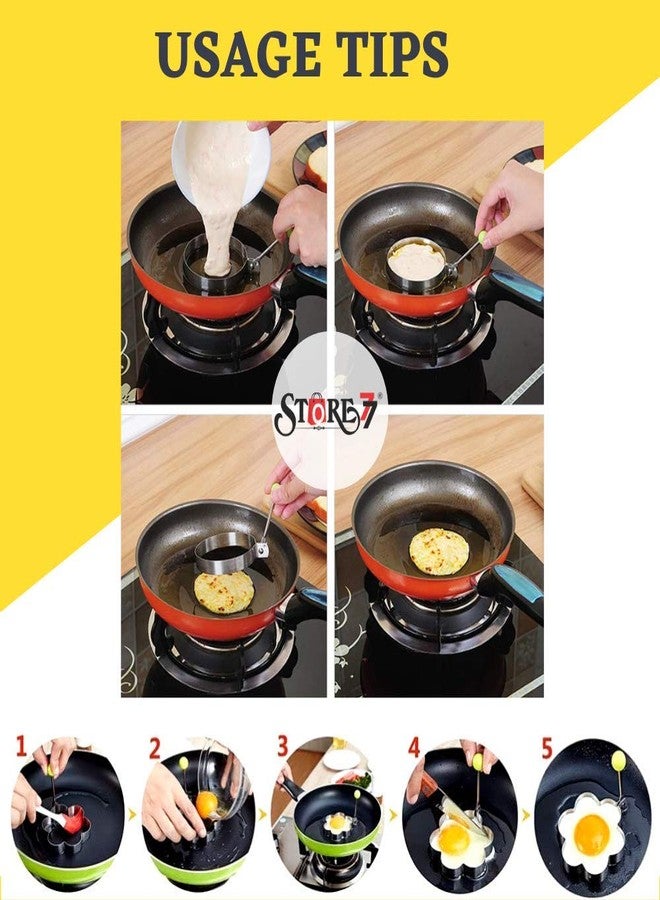 USAGE TIPS

STORE 7

1

2

3

4

5